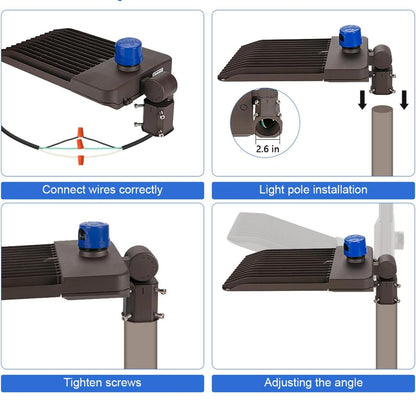 2.6 in

Connect wires correctly

Light pole installation

Tighten screws

Adjusting the angle