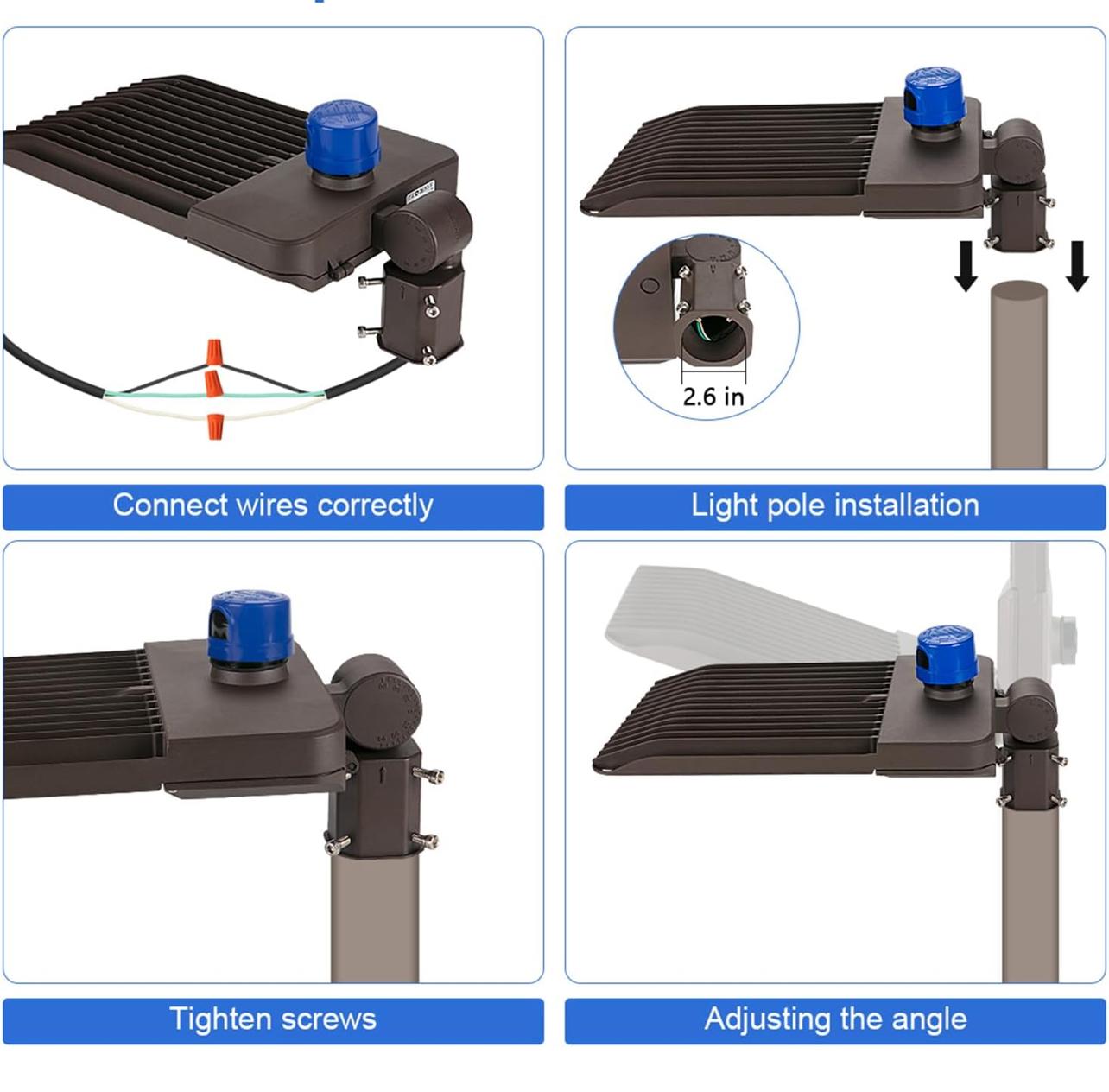 Connect wires correctly

2.6 in

Light pole installation

Tighten screws

Adjusting the angle